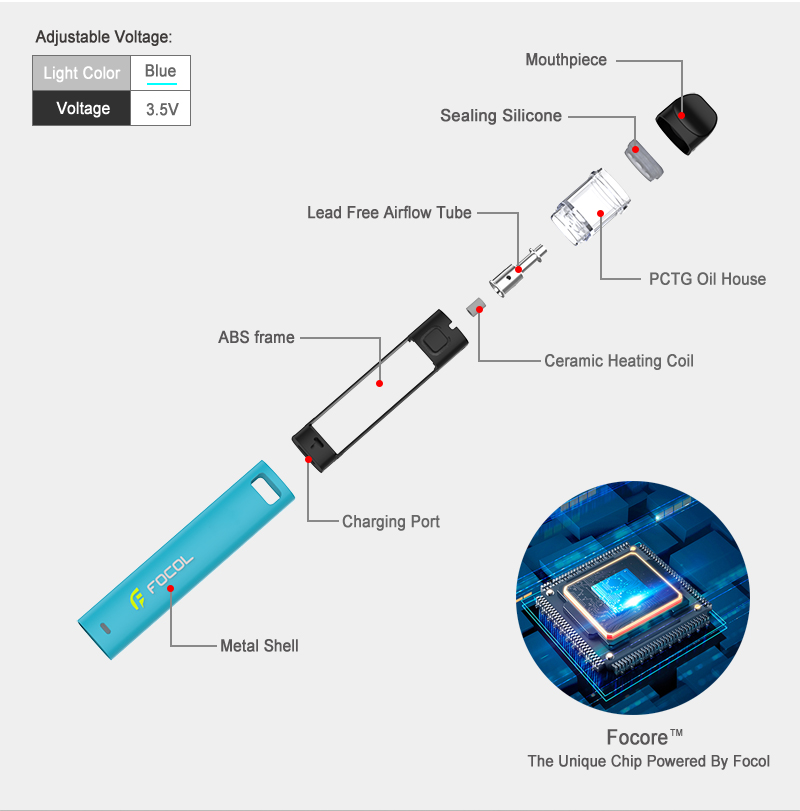 Adjustable Voltage:

| Light Color | Blue |
|---|---|
| Voltage | 3.5V |

Mouthpiece

Sealing Silicone

Lead Free Airflow Tube

PCTG Oil House

ABS frame

Ceramic Heating Coil

Charging Port

FOCOL

Metal Shell

Focore™
The Unique Chip Powered By Focol