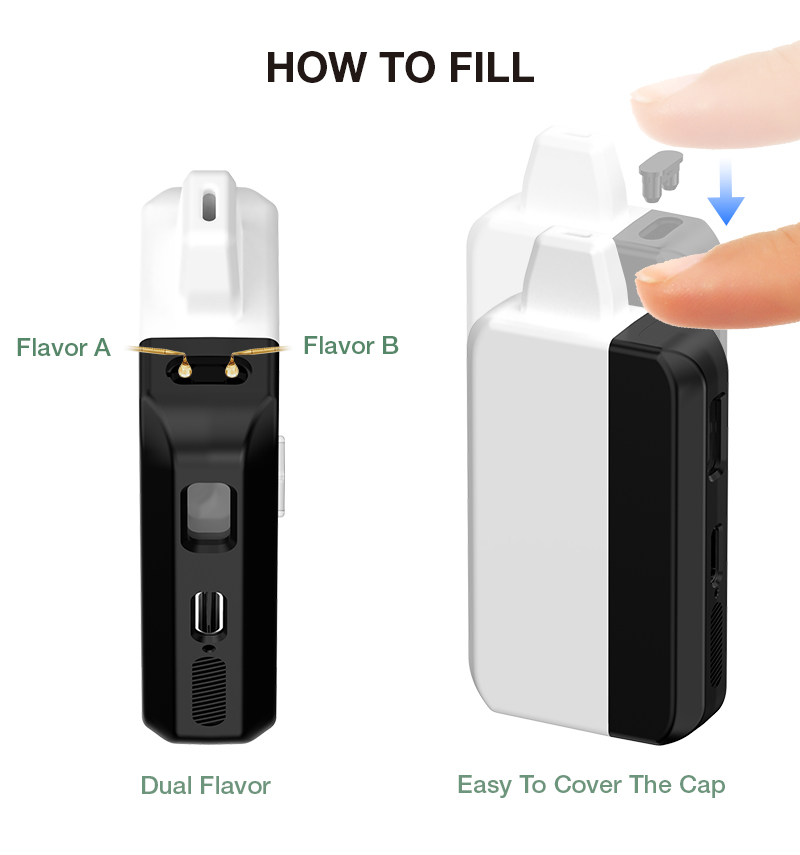 HOW TO FILL

Flavor A

Flavor B

Dual Flavor

Easy To Cover The Cap