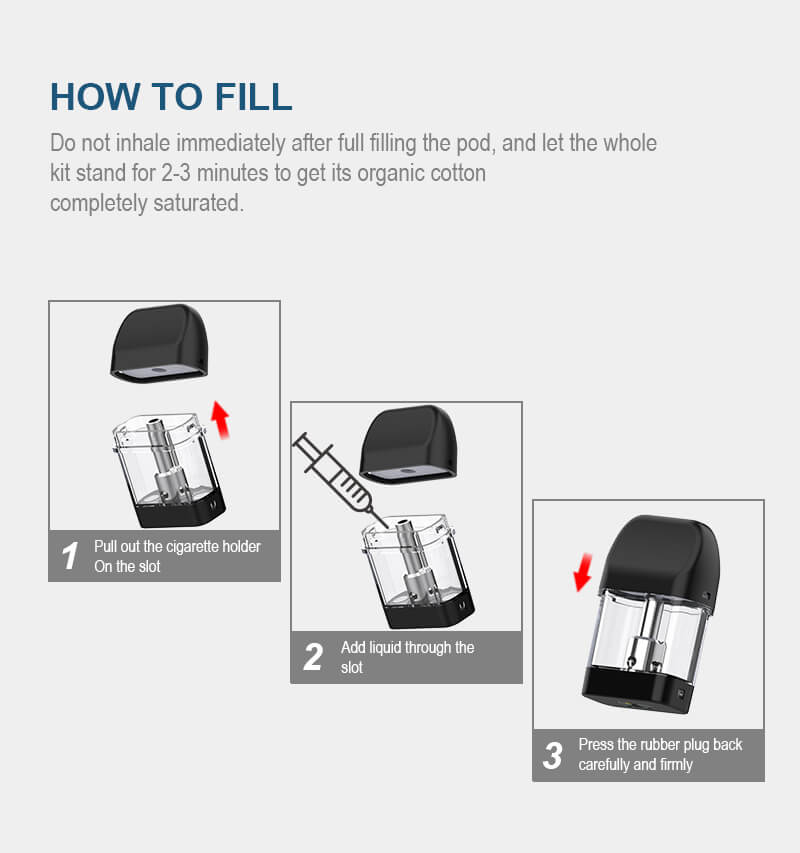 HOW TO FILL

Do not inhale immediately after full filling the pod, and let the whole kit stand for 2-3 minutes to get its organic cotton completely saturated.

1 Pull out the cigarette holder On the slot

2 Add liquid through the slot

3 Press the rubber plug back carefully and firmly