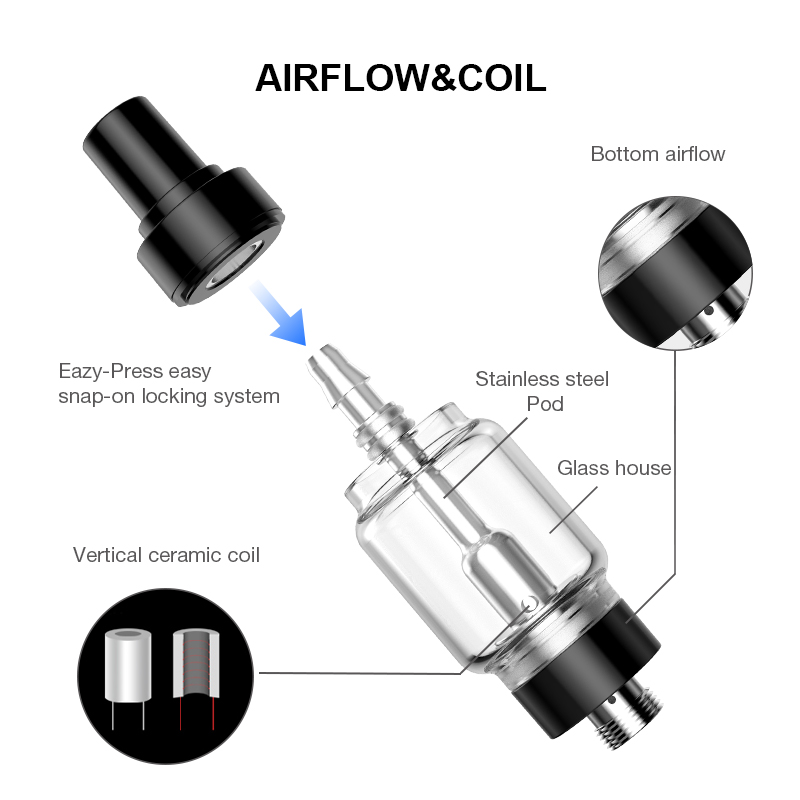 AIRFLOW&COIL

Bottom airflow

Eazy-Press easy snap-on locking system

Stainless steel Pod

Glass house

Vertical ceramic coil