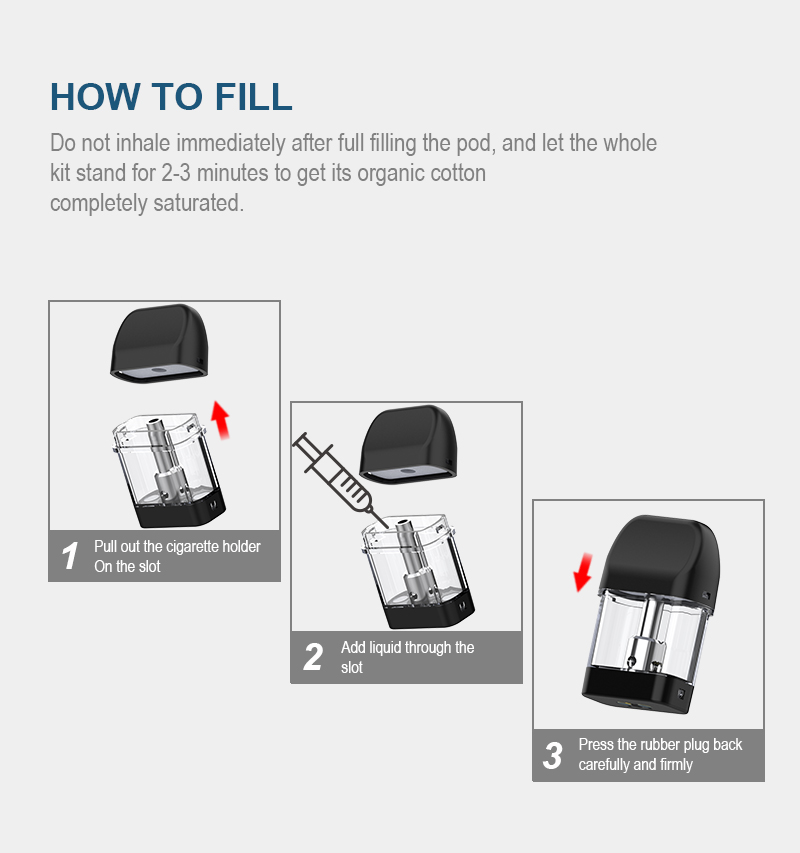 HOW TO FILL

Do not inhale immediately after full filling the pod, and let the whole kit stand for 2-3 minutes to get its organic cotton completely saturated.

1 Pull out the cigarette holder On the slot

2 Add liquid through the slot

3 Press the rubber plug back carefully and firmly